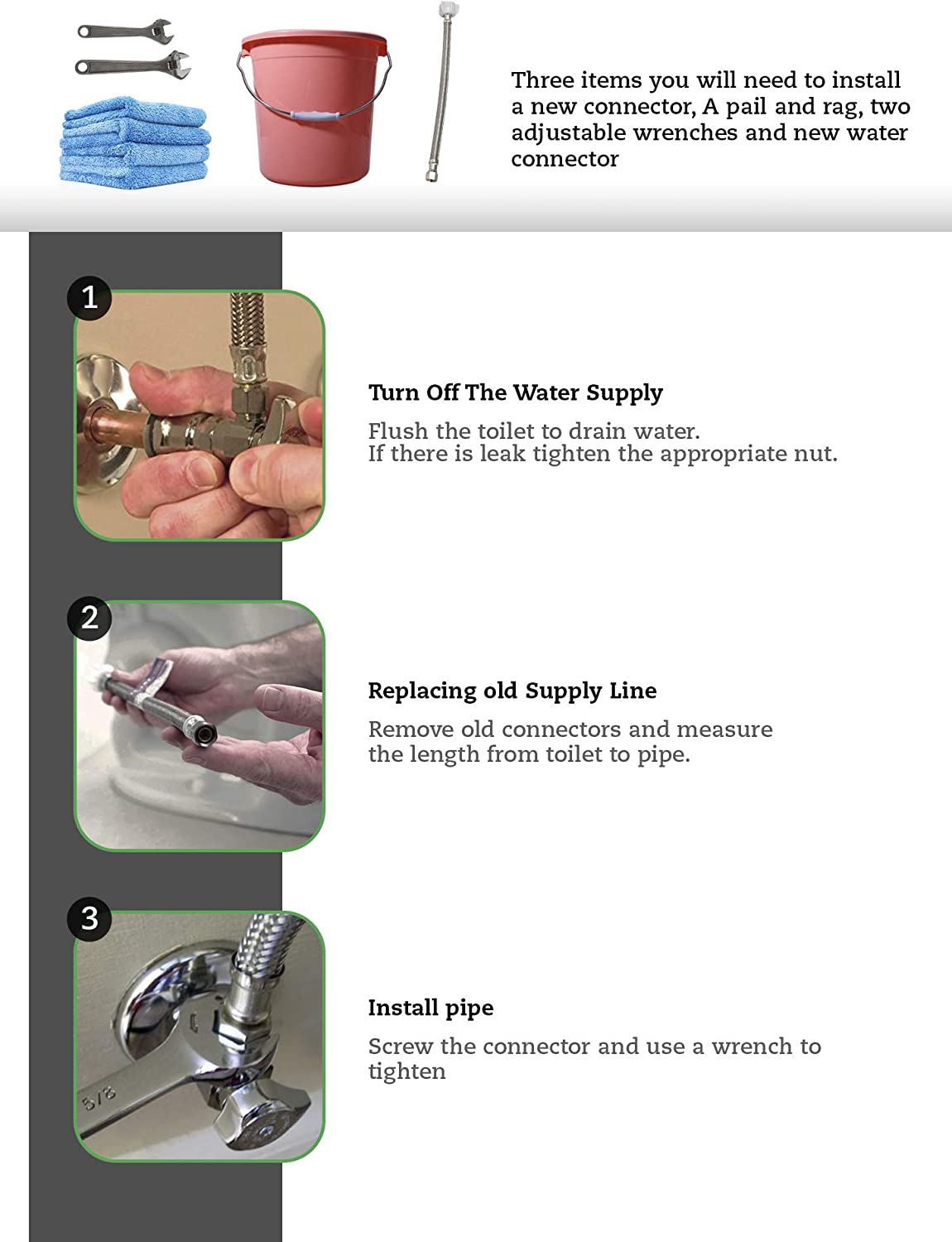 Three items you will need to install a new connector, A pail and rag, two adjustable wrenches and new water connector

1

Turn Off The Water Supply

Flush the toilet to drain water.
If there is leak tighten the appropriate nut.

2

Replacing old Supply Line

Remove old connectors and measure the length from toilet to pipe.

3

5/8

Install pipe

Screw the connector and use a wrench to tighten